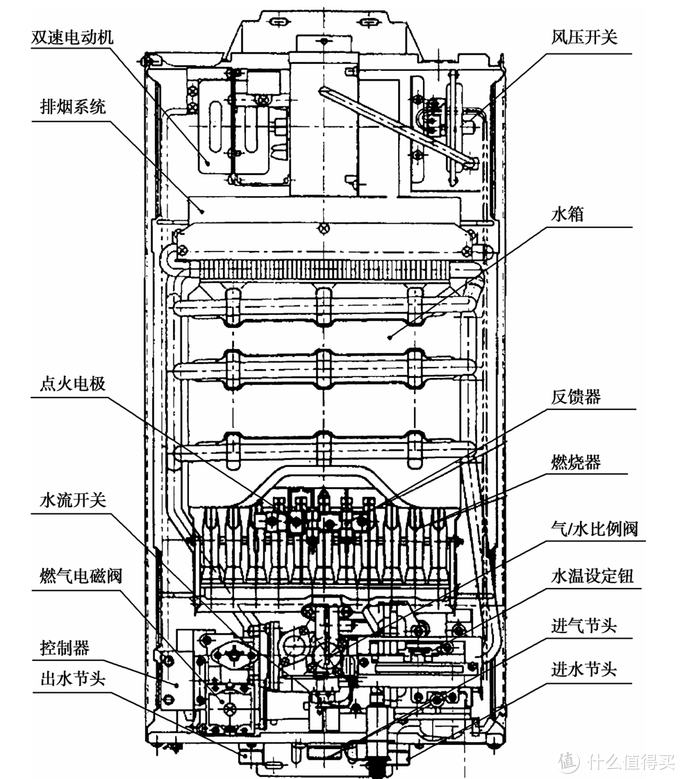 双速电动机
排烟系统
点火电极
水流开关
燃气电磁阀
控制器
出水节头
风压开关
水箱
反馈器
燃烧器
气/水比例阀
水温设定钮
进气节头
进水节头
值 什么值得买