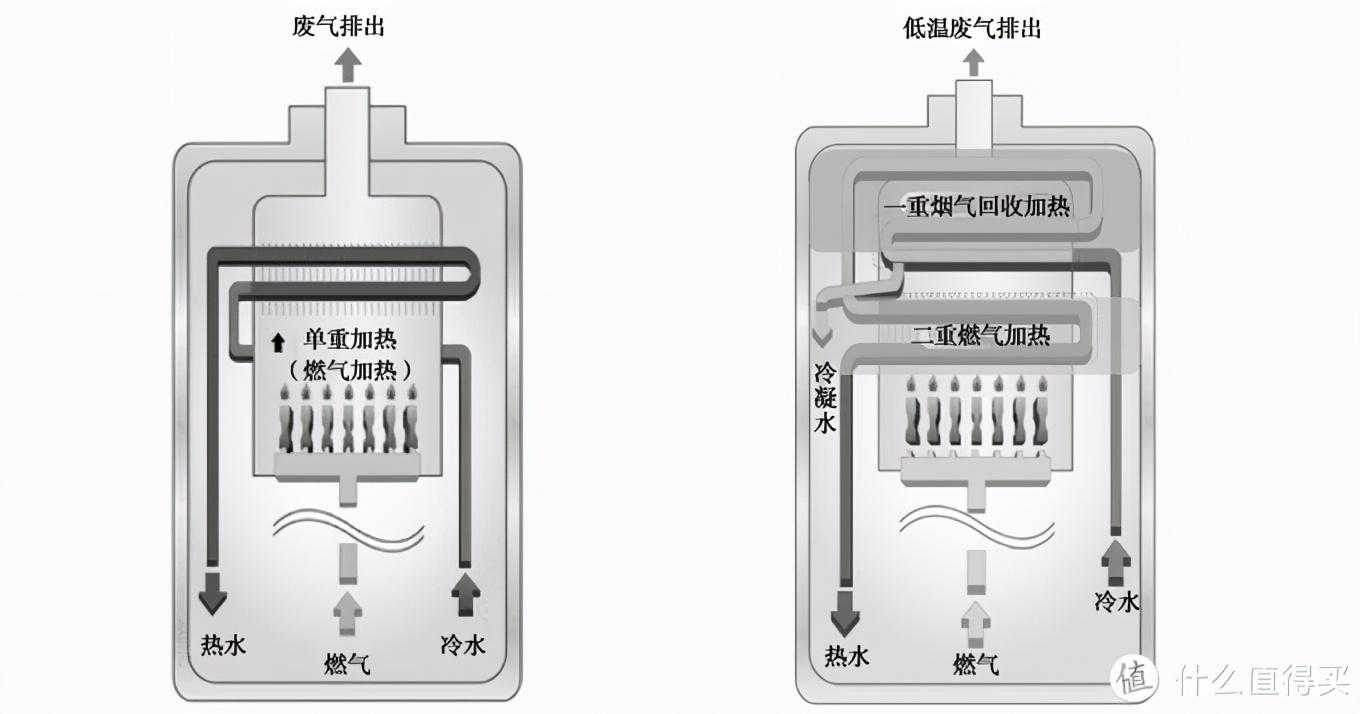 废气排出

单重加热
（燃气加热）

热水
燃气
冷水

低温废气排出

一重烟气回收加热

二重燃气加热

冷凝水

热水
燃气
冷水

值 什么值得买