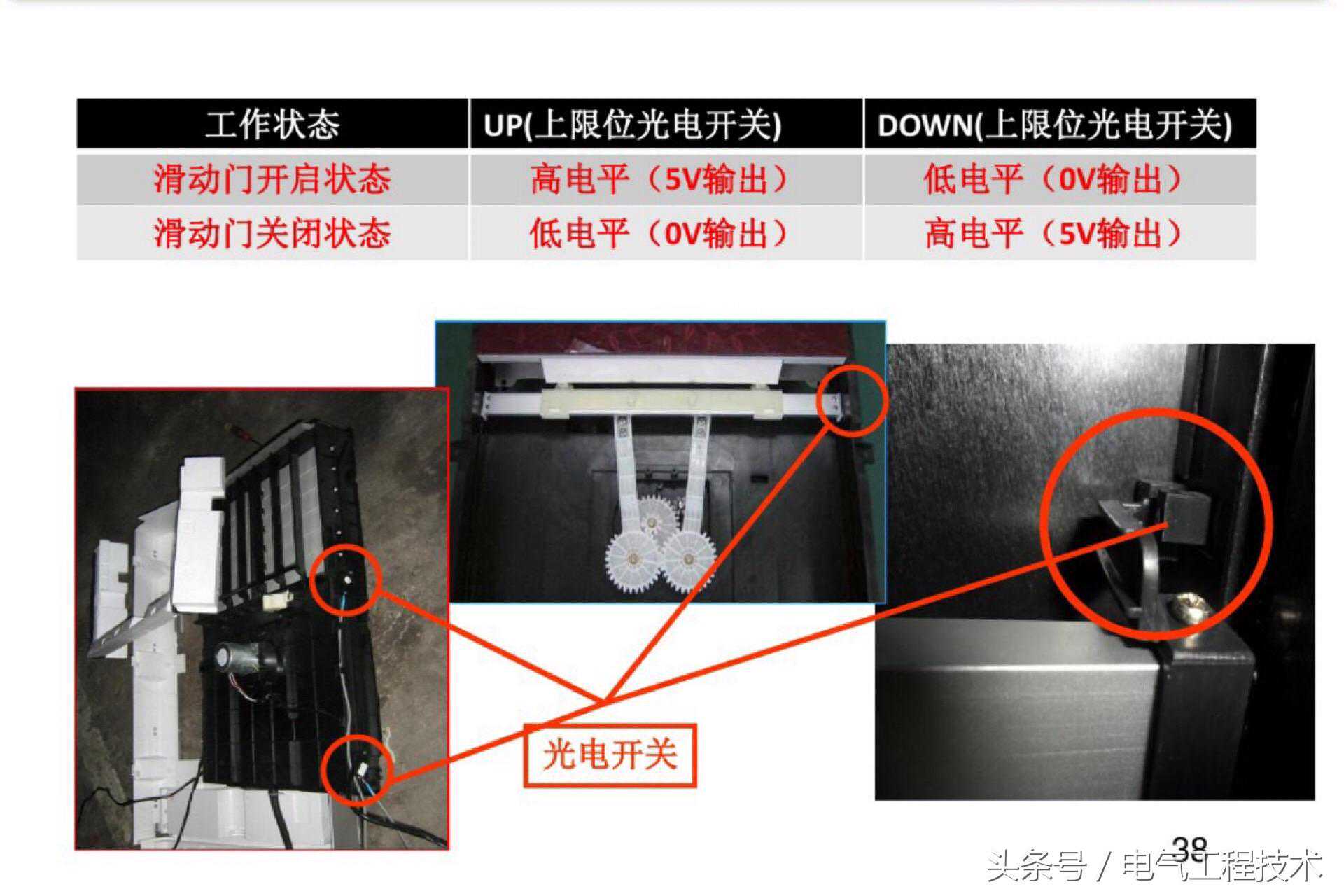 | 工作状态 | UP(上限位光电开关) | DOWN(上限位光电开关) |
|---|---|---|
| 滑动门开启状态 | 高电平（5V输出） | 低电平（0V输出） |
| 滑动门关闭状态 | 低电平（0V输出） | 高电平（5V输出） |

光电开关

38

头条号 / 电气工程技术